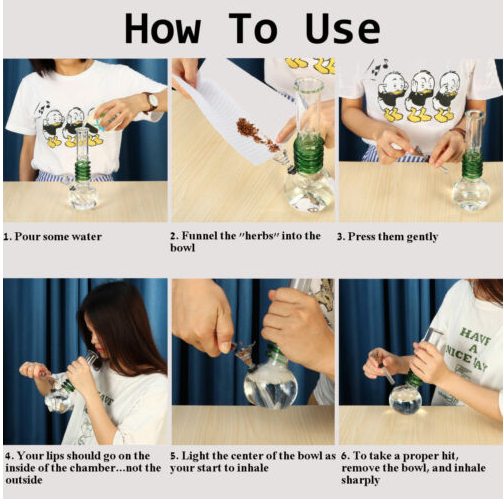 How To Use

1. Pour some water

2. Funnel the "herbs" into the bowl

3. Press them gently

HAVE A NICE DAY

4. Your lips should go on the inside of the chamber...not the outside

5. Light the center of the bowl as your start to inhale

6. To take a proper hit, remove the bowl, and inhale sharply